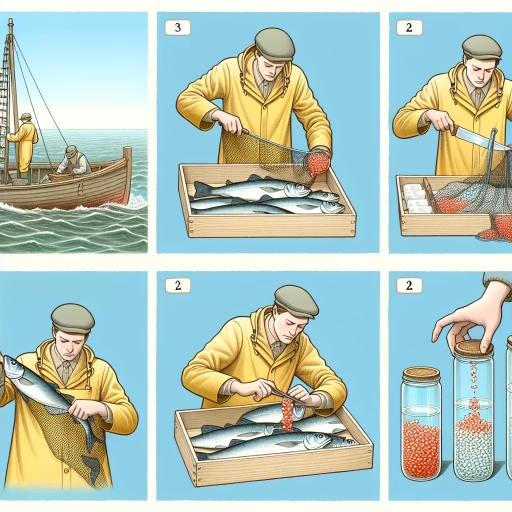 3

2

2

2