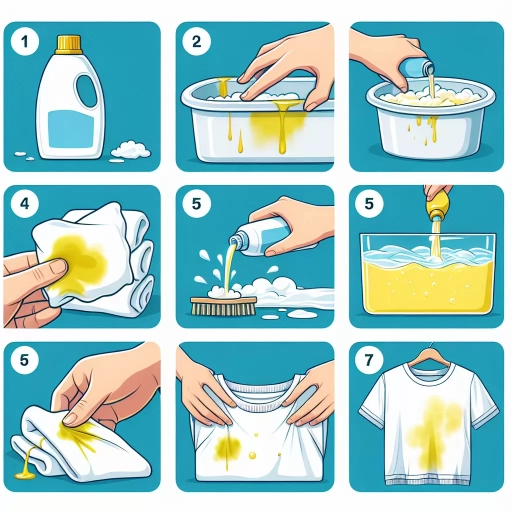 1

2

4

5

5

5

7