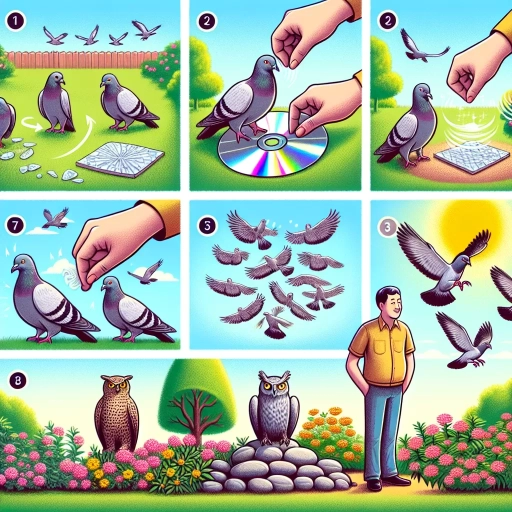 1

2

2

7

5

3

8