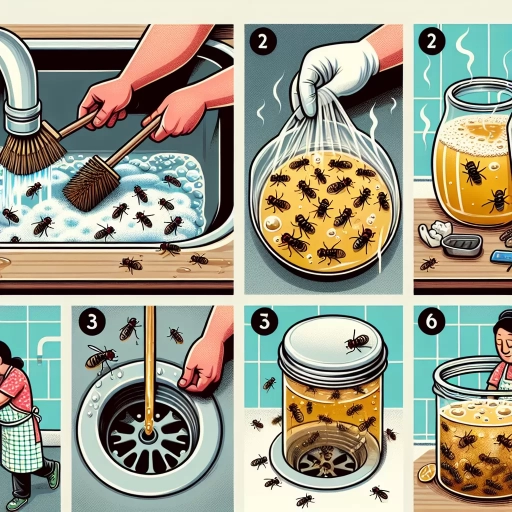 2

2

3

3

6