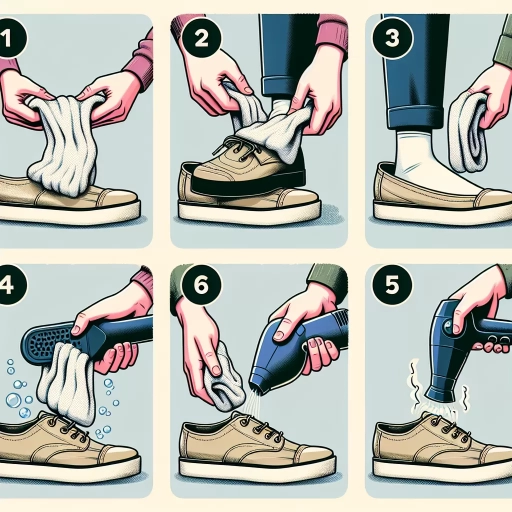 1

2

3

4

6

5