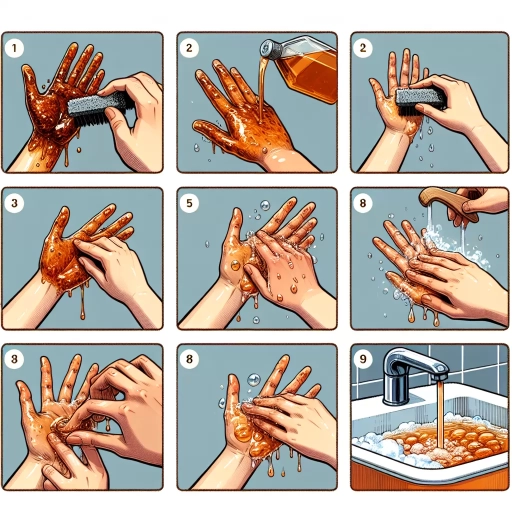 1

2

2

3

5

8

8

8

9