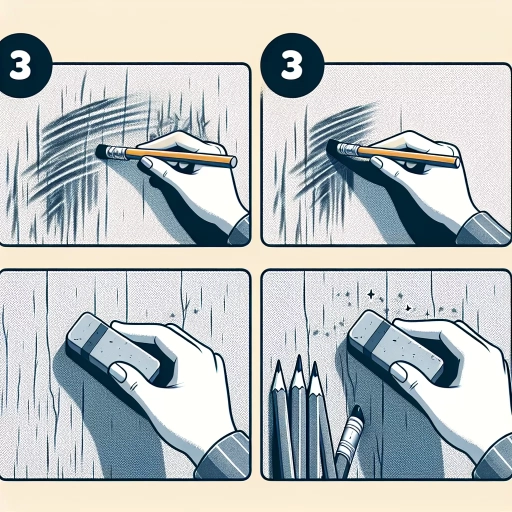 3

3