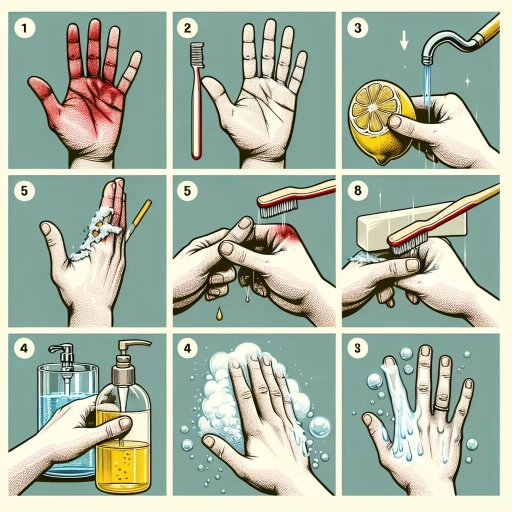 1

2

3

5

5

8

4

4

3