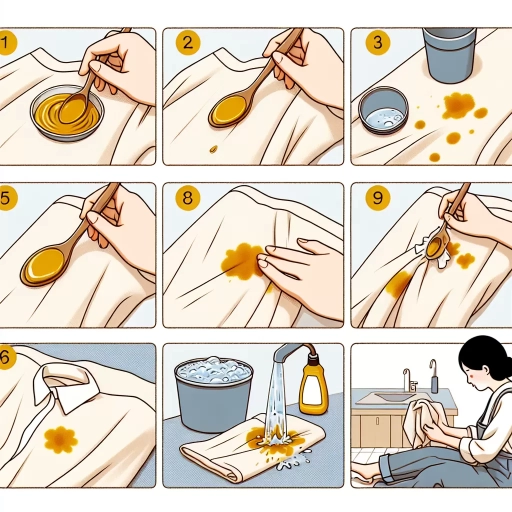 1

2

3

5

8

9

6