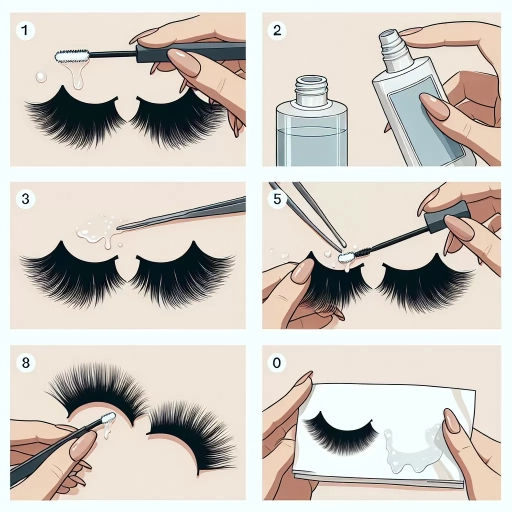 1

2

3

5

8

0