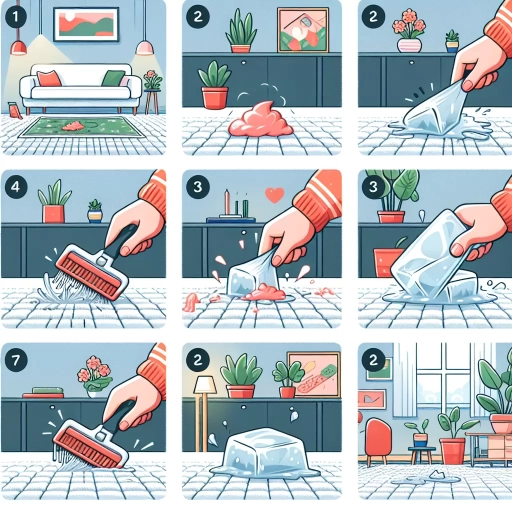 1

2

2

4

3

3

7

2

2