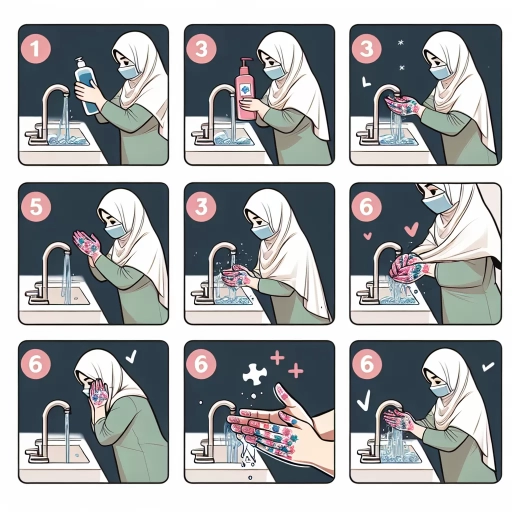 1
3
3
5
3
6
6
6
6