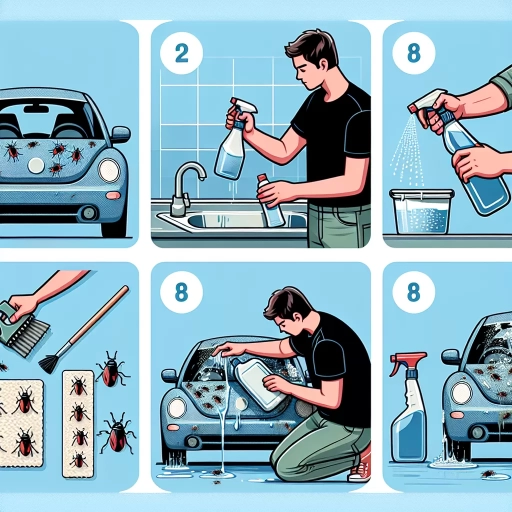 2

8

8

8