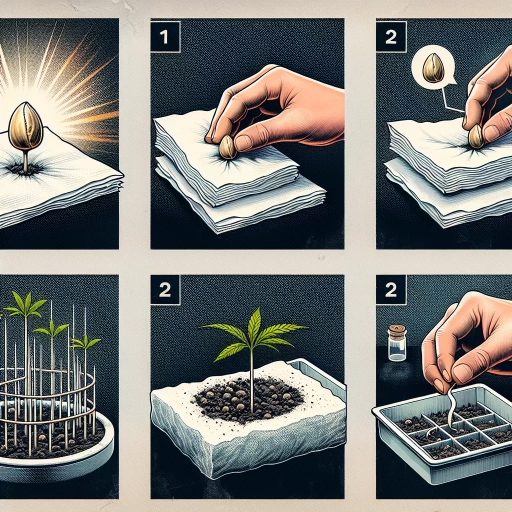 1

2

2

2