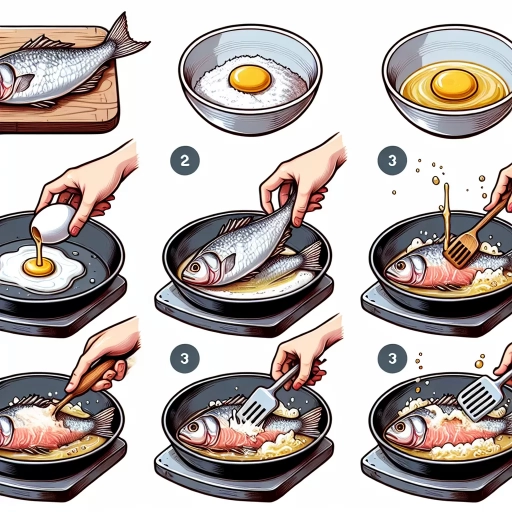 2

3

3

3