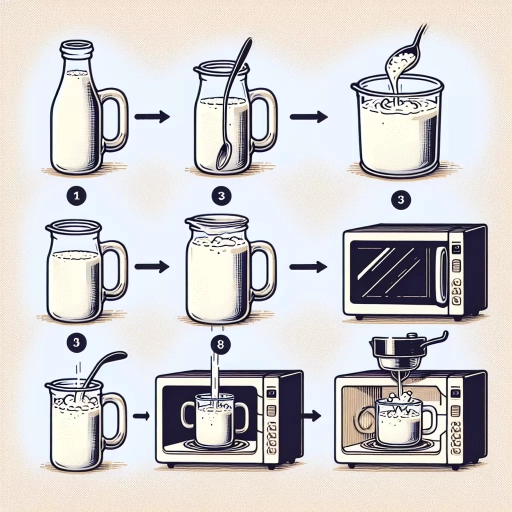 1

3

3

3

8