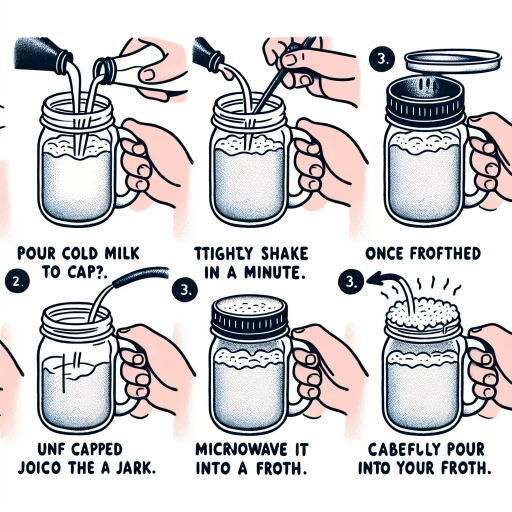 3.

POUR COLD MILK TO CAP?.

TTIGHTLY SHAKE IN A MINUTE.

ONCE FROFTHED

2.

3.

3.

UNF CAPPED JOICO THE A JARK.

MICRNOWAVE IT INTO A FROTH.

CABEFLLY POUR INTO YOUR FROTH.