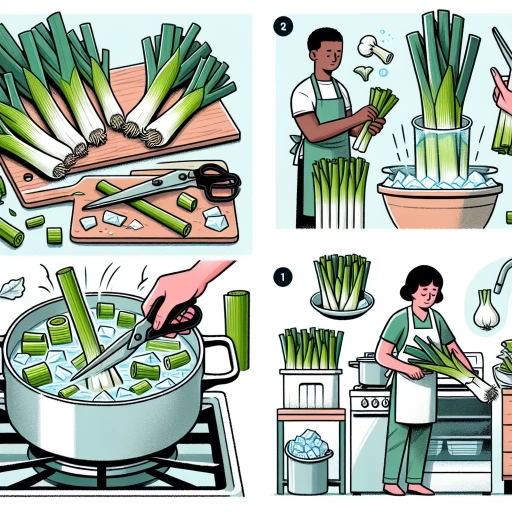 2

1