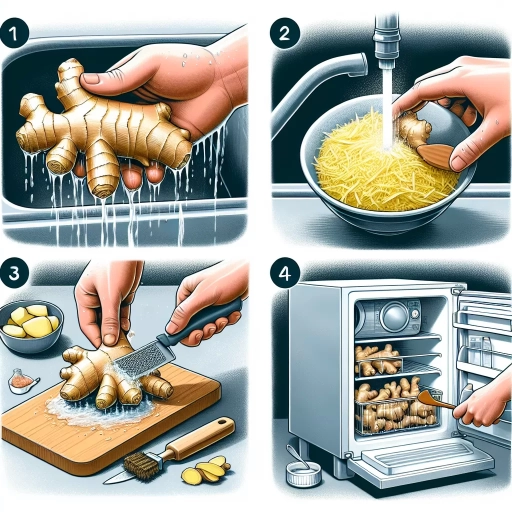 1

2

3

4