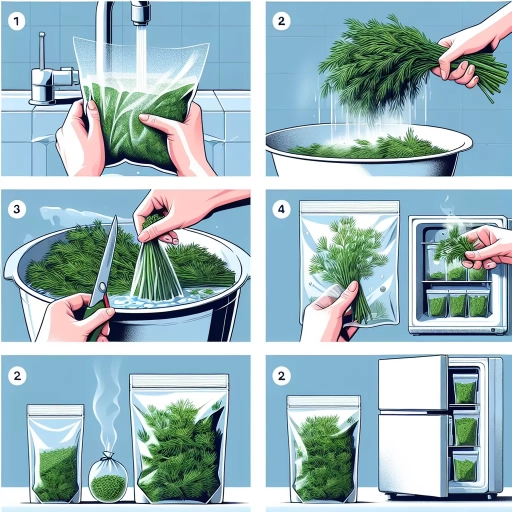 1

2

3

4

2

2