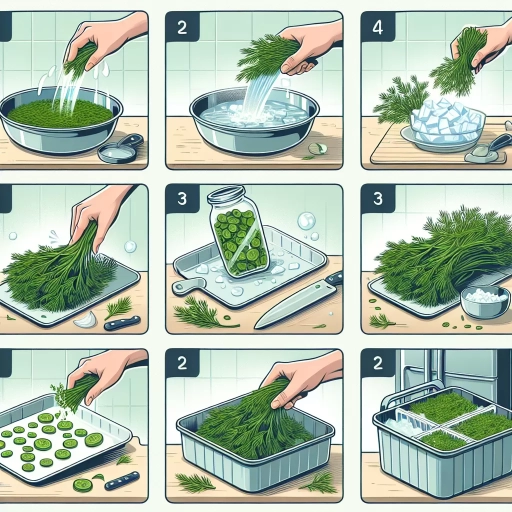 2

4

3

3

2

2