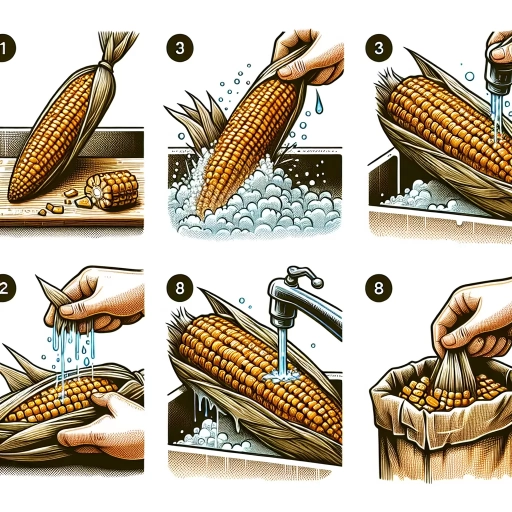 1

3

3

2

8

8