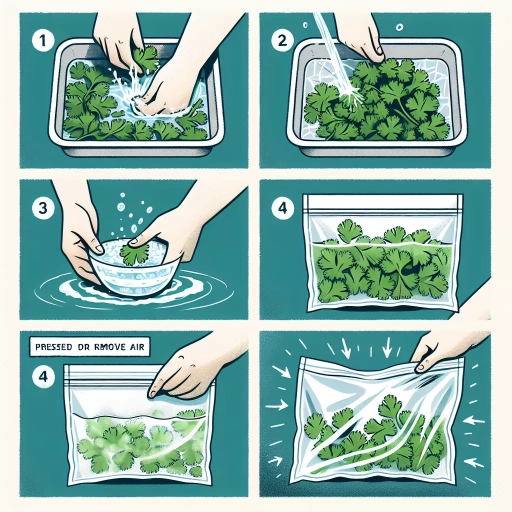 1

2

3

4

PRESSED DR RMOVE AIR

4