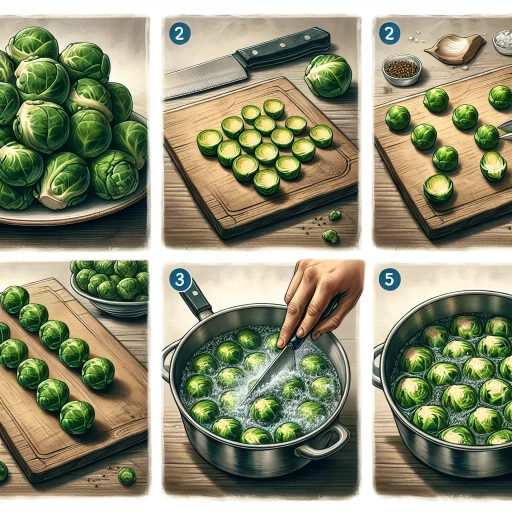 2

2

3

5