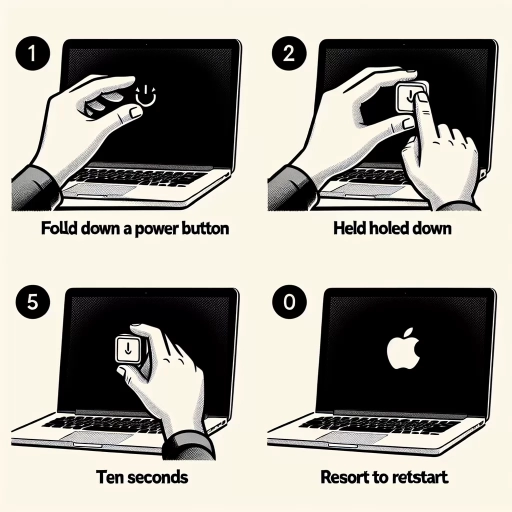 1

Folld down a power button

2

Held holed down

5

Ten seconds

0

Resort to retstart