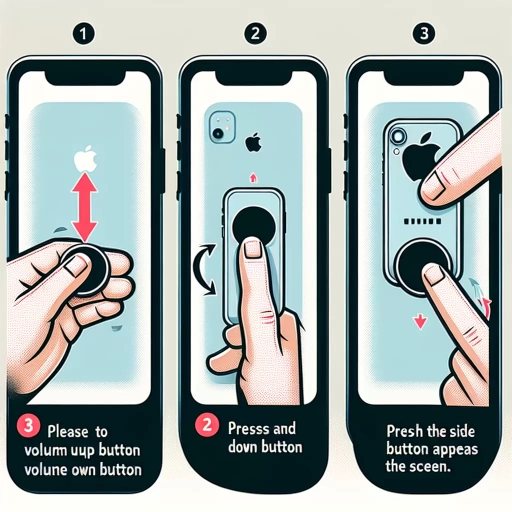 1

2

3

3 Please to volumn uup button volune own button

2 Presss and dovn button

Presh the side button appeas the sceen.