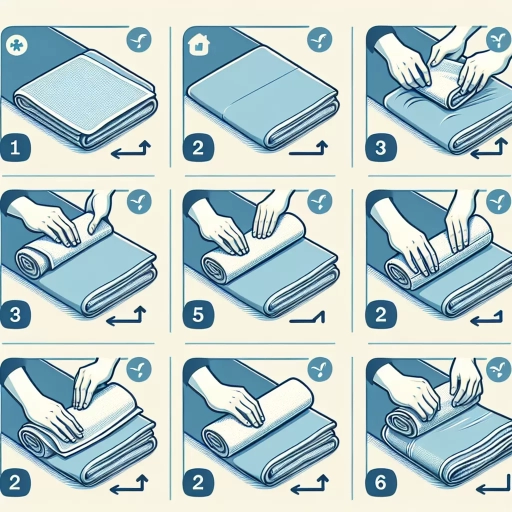 1

2

3

3

5

2

2

2

6