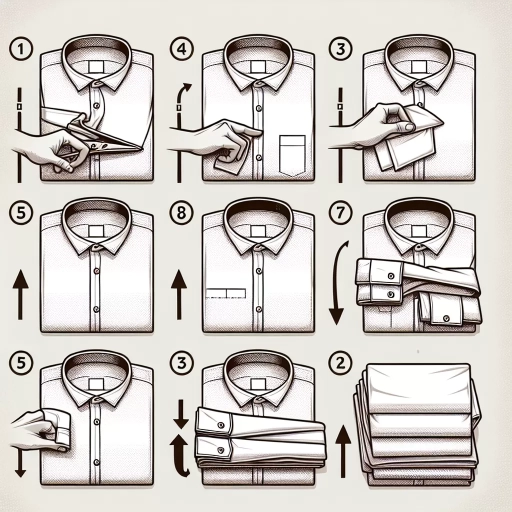 1
4
3
5
8
7
5
3
2