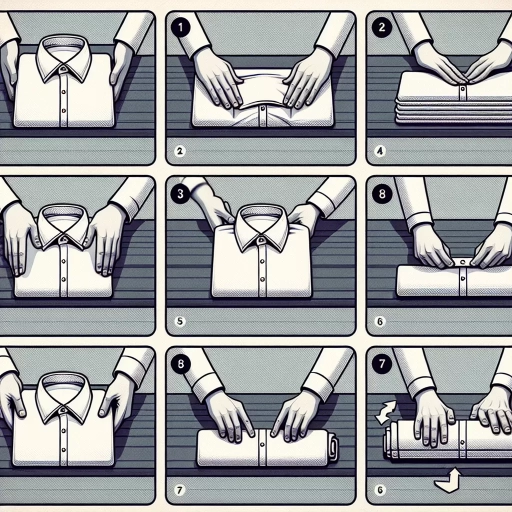 1

2

2

4

3

8

5

6

8

7

7

6