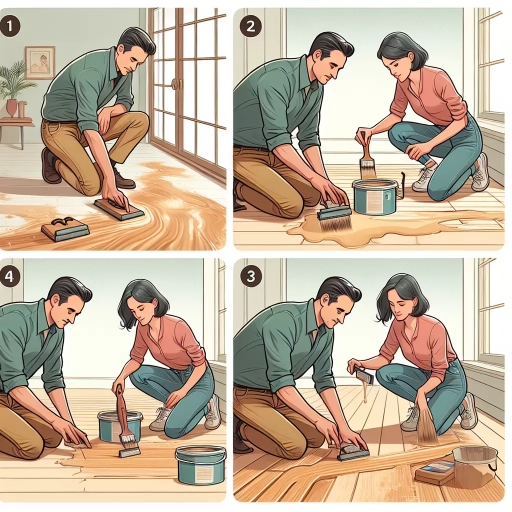 1

2

4

3