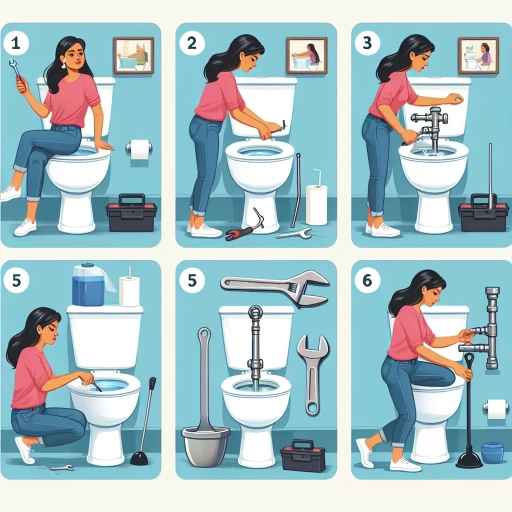 1

2

3

5

5

6