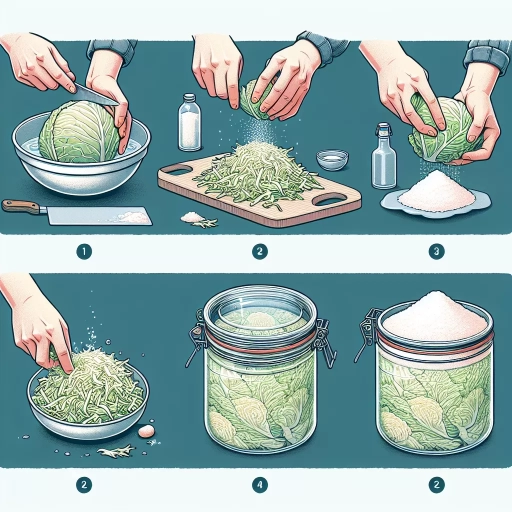 1

2

3

2

4

2