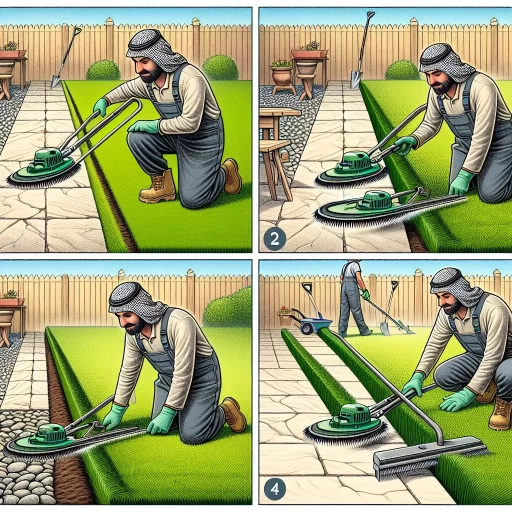 2

4