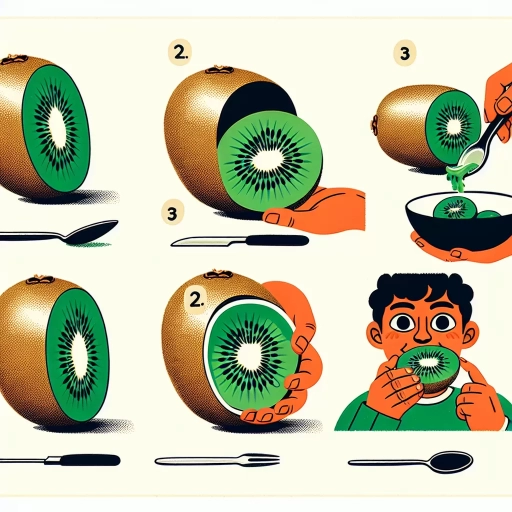 2.

3

3

2.