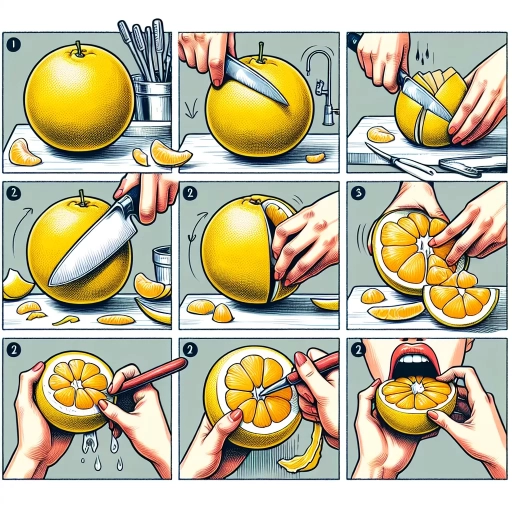 1

2

2

3

2

2

2