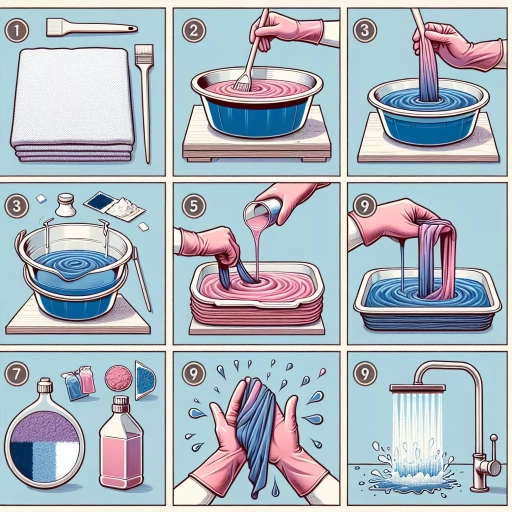 1

2

3

3

5

9

7

9

9