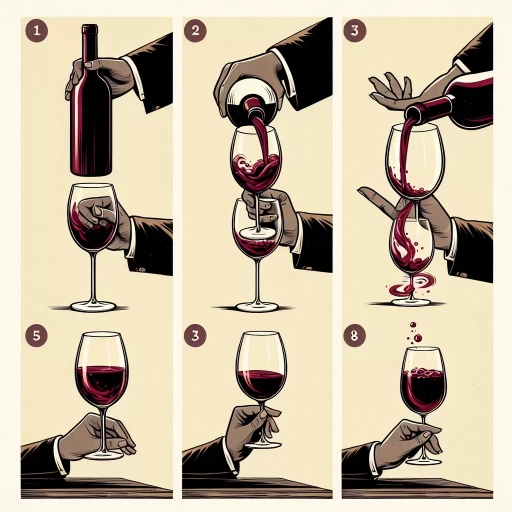 1

2

3

5

3

8