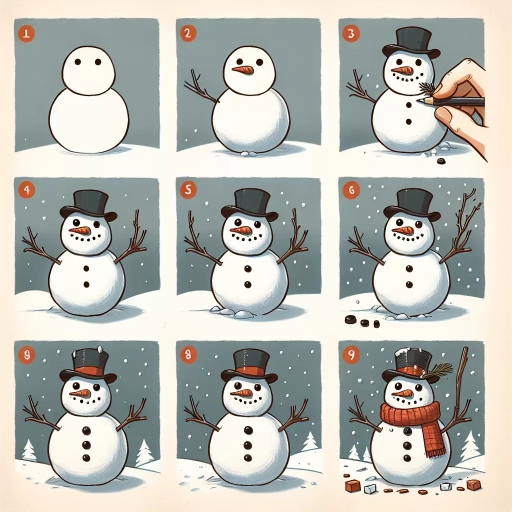 1

2

3

4

5

6

8

8

9