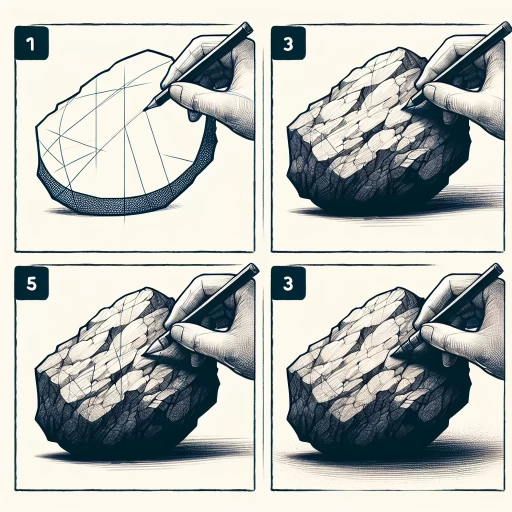 1

3

5

3