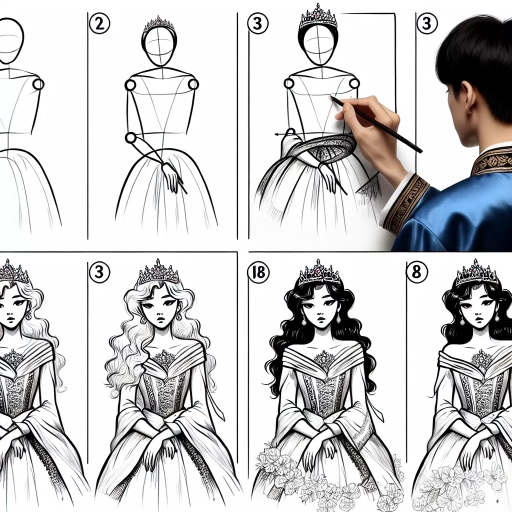 2

3

3

3

18

8