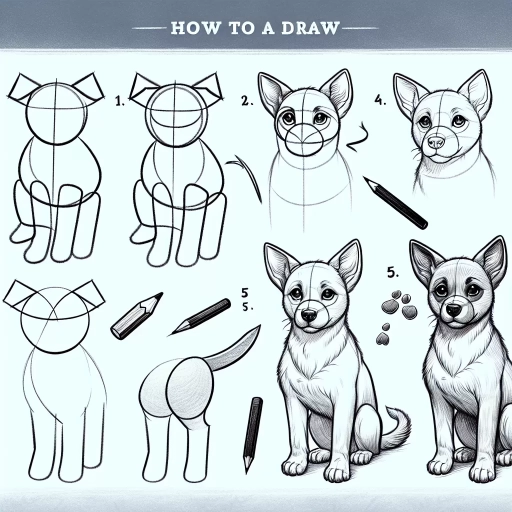 HOW TO A DRAW

1.

2.

4.

5
5.

5.