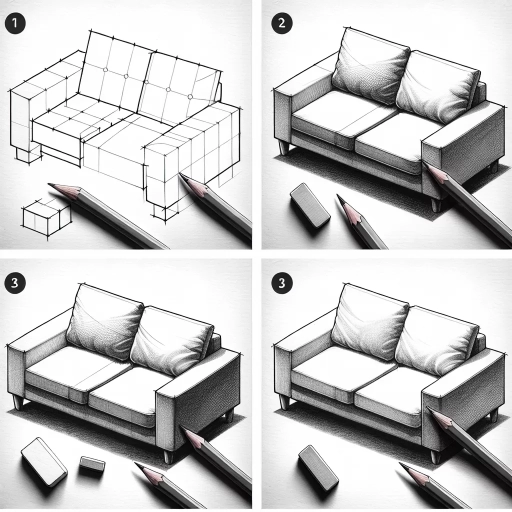 1

2

3

3