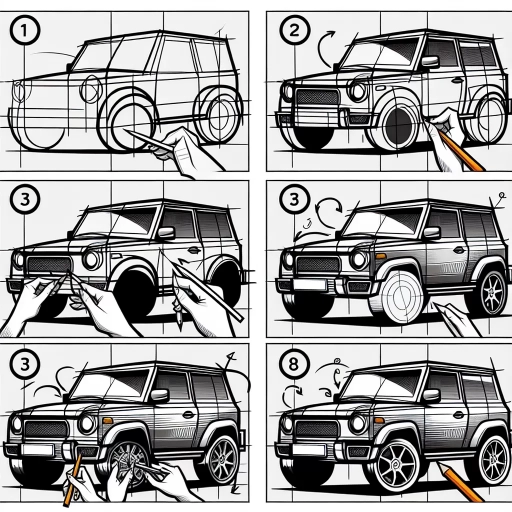 1

2

3

3

3

8