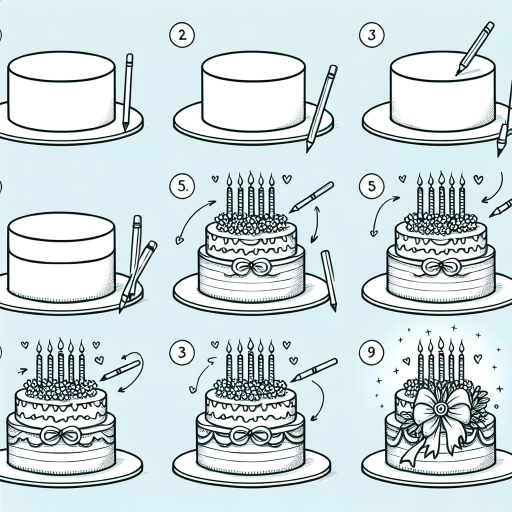 2

3

5.

5

3

9