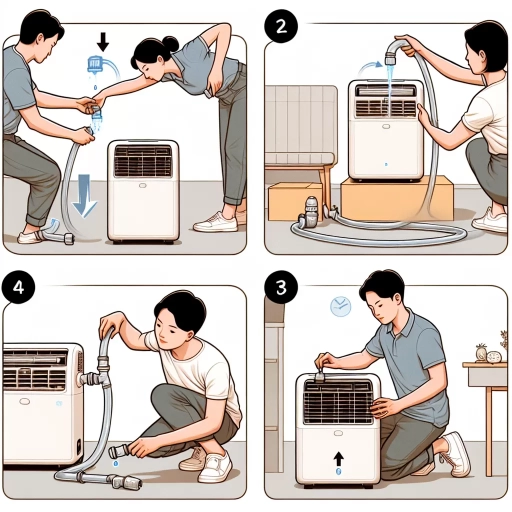 2

4

3