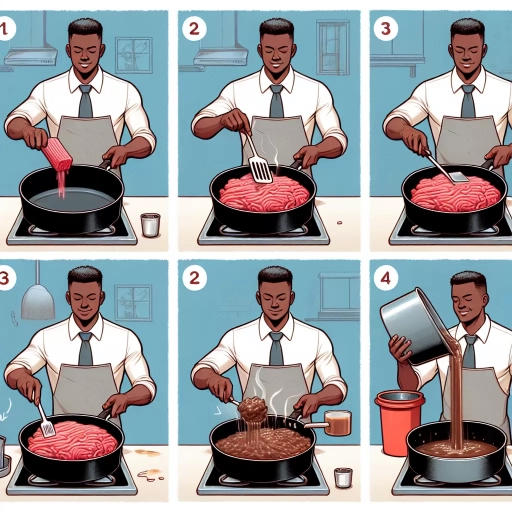 1

2

3

3

2

4