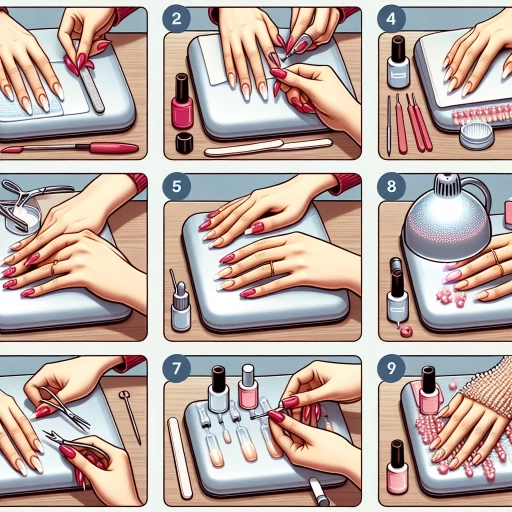 2

4

5

8

7

9