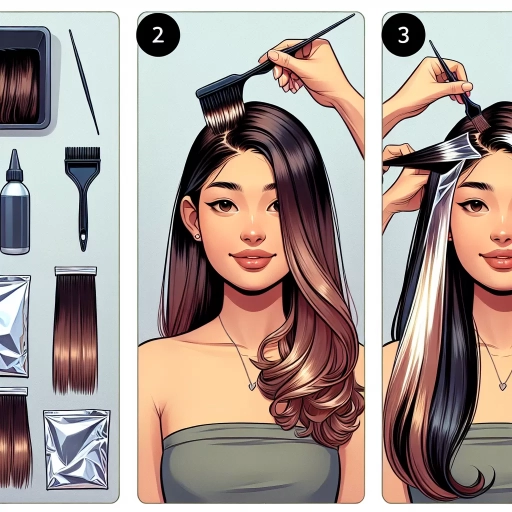 2

3