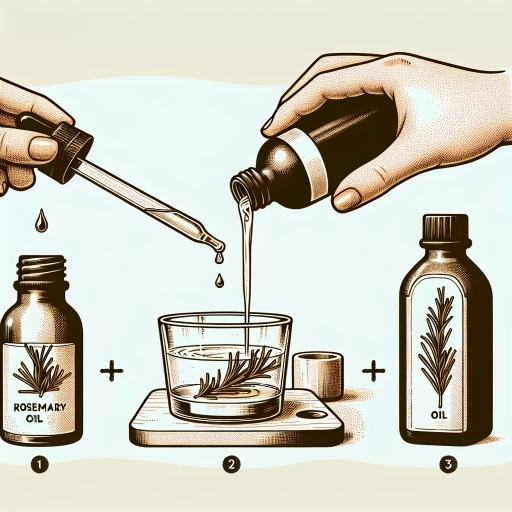 ROSEMARY OIL

+

+

OIL

1

2

3