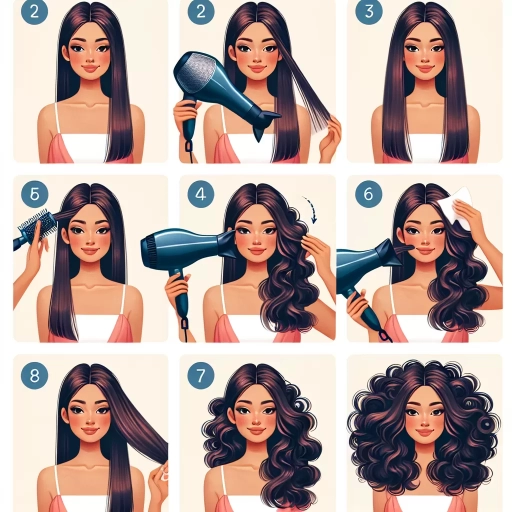 2

2

3

5

4

6

8

7